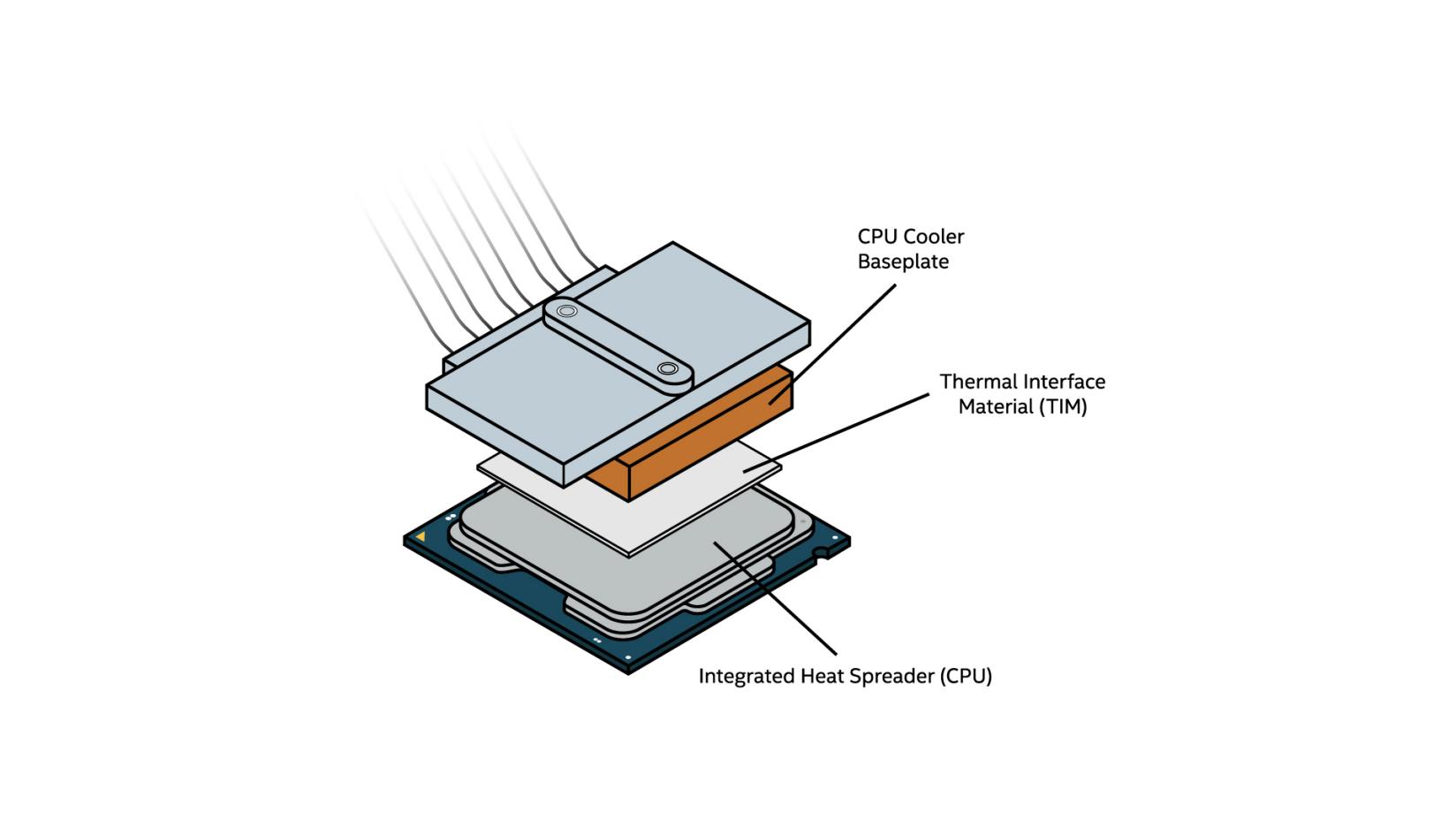 CPU Cooler Baseplate

Thermal Interface Material (TIM)

Integrated Heat Spreader (CPU)